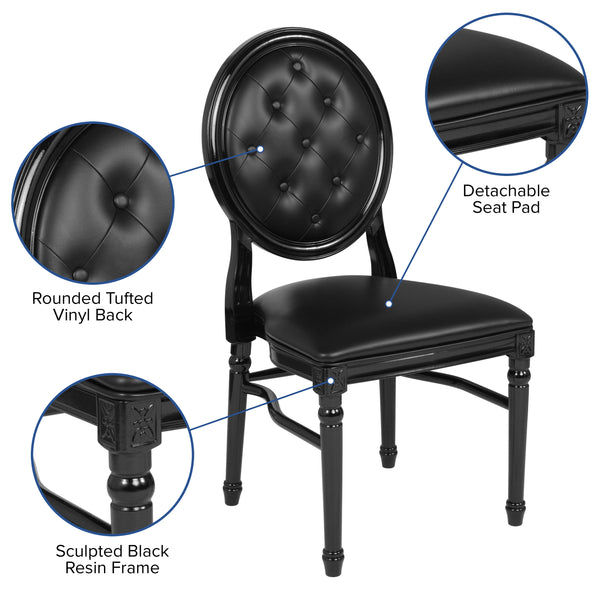 Detachable Seat Pad

Rounded Tufted Vinyl Back

Sculpted Black Resin Frame